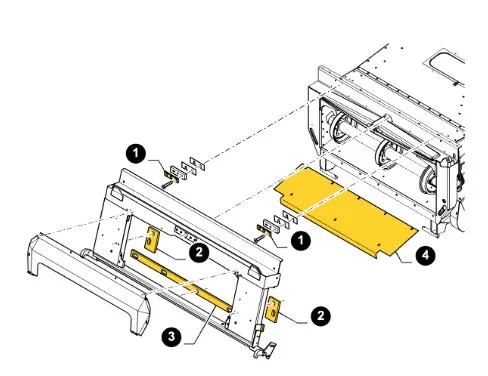 1
1
2
4
2
3