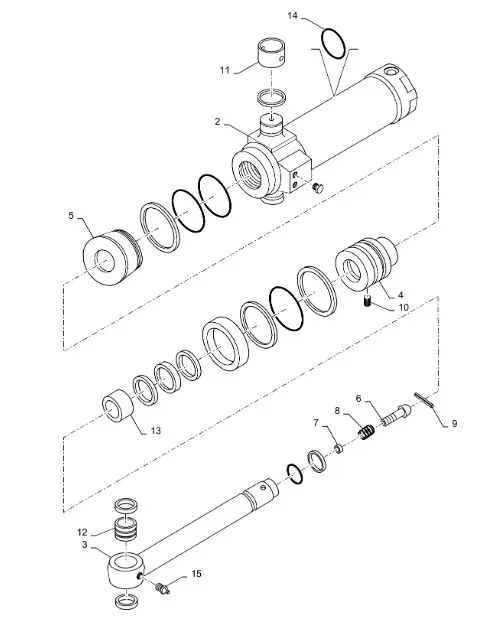 14
11
2
5
4
10
13
8
6
7
9
12
3
15