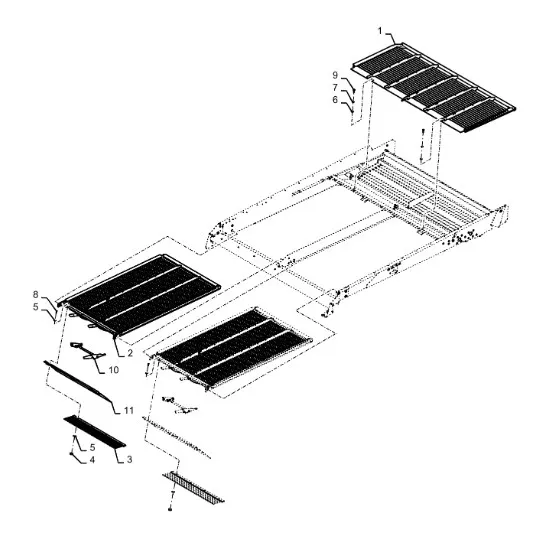 1
9
7
6
8
5
2
10
11
5
4
3