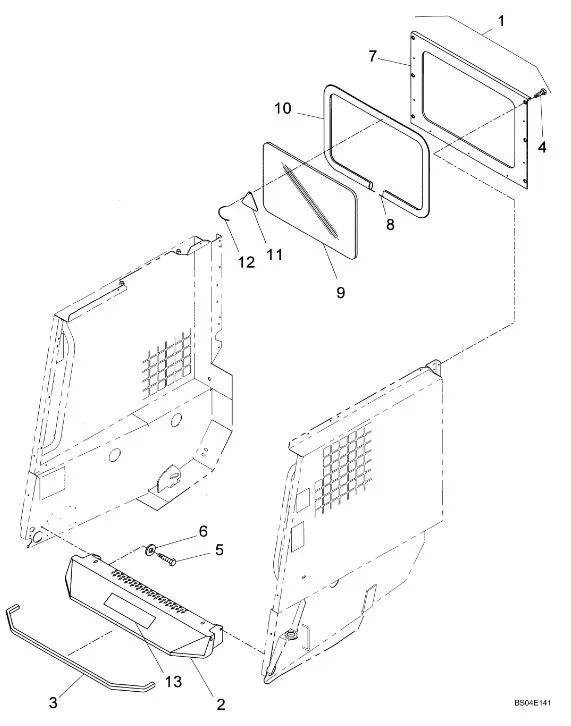 1
7
10
4
8
12
11
9
6
5
13
3
2
BS04E141